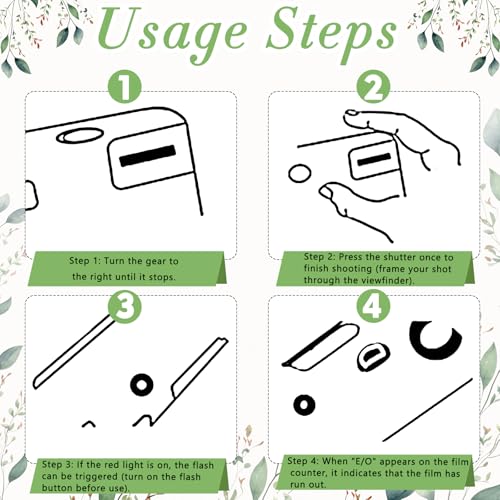 Usage Steps

1

Step 1: Turn the gear to the right until it stops.

2

Step 2: Press the shutter once to finish shooting (frame your shot through the viewfinder).

3

Step 3: If the red light is on, the flash can be triggered (turn on the flash button before use).

4

Step 4: When "E/O" appears on the film counter, it indicates that the film has run out.