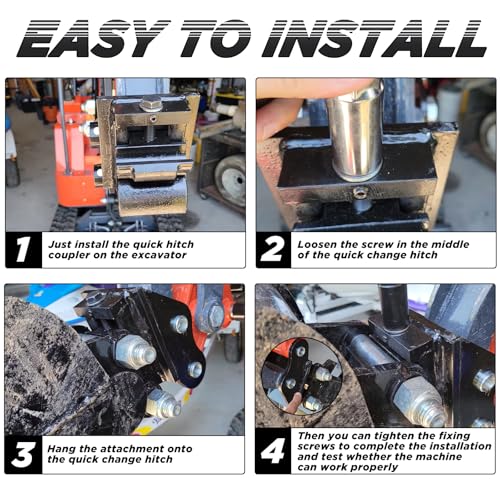 EASY TO INSTALL

1 Just install the quick hitch coupler on the excavator

2 Loosen the screw in the middle of the quick change hitch

3 Hang the attachment onto the quick change hitch

4 Then you can tighten the fixing screws to complete the installation and test whether the machine can work properly