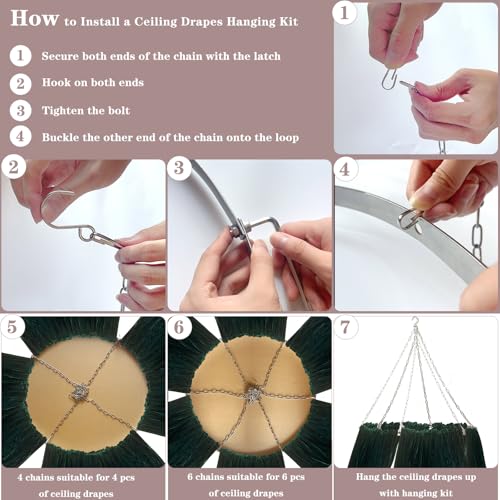 How to Install a Ceiling Drapes Hanging Kit

1 Secure both ends of the chain with the latch

2 Hook on both ends

3 Tighten the bolt

4 Buckle the other end of the chain onto the loop

1

2

3

4

5

6

7

4 chains suitable for 4 pcs of ceiling drapes

6 chains suitable for 6 pcs of ceiling drapes

Hang the ceiling drapes up with hanging kit