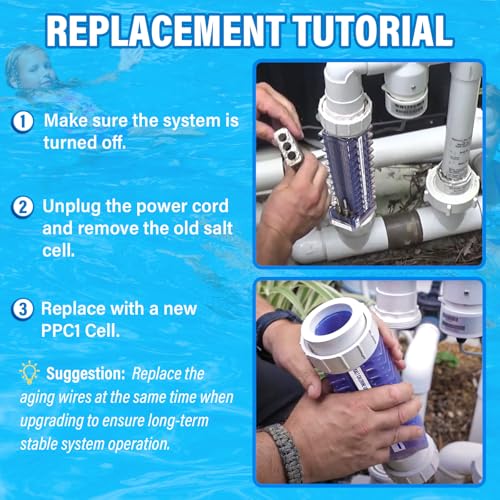 REPLACEMENT TUTORIAL

1 Make sure the system is turned off.

2 Unplug the power cord and remove the old salt cell.

3 Replace with a new PPC1 Cell.

Suggestion: Replace the aging wires at the same time when upgrading to ensure long-term stable system operation.