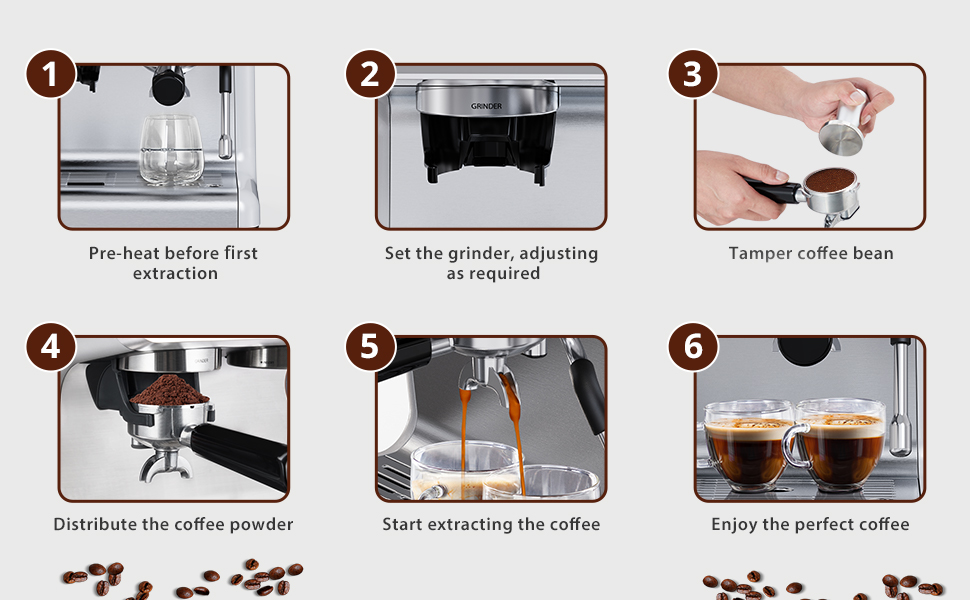 1

Pre-heat before first extraction

2

GRINDER

Set the grinder, adjusting as required

3

Tamper coffee bean

4

Distribute the coffee powder

5

Start extracting the coffee

6

Enjoy the perfect coffee