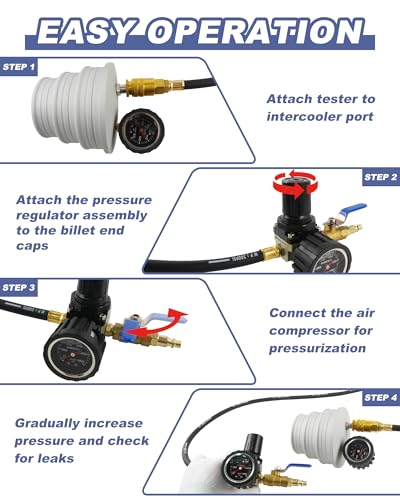 EASY OPERATION

STEP 1

Attach tester to intercooler port

STEP 2

Attach the pressure regulator assembly to the billet end caps

STEP 3

Connect the air compressor for pressurization

STEP 4

Gradually increase pressure and check for leaks