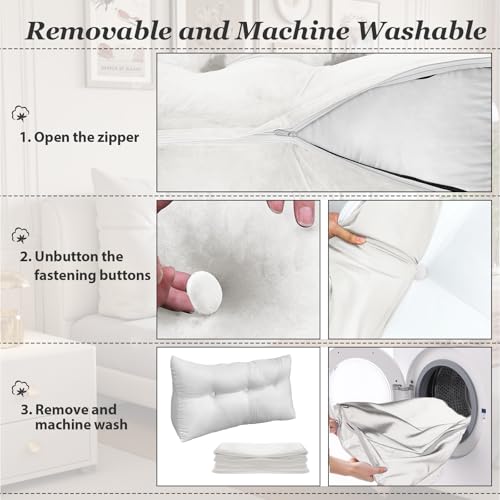 Removable and Machine Washable

1. Open the zipper

2. Unbutton the fastening buttons

3. Remove and machine wash