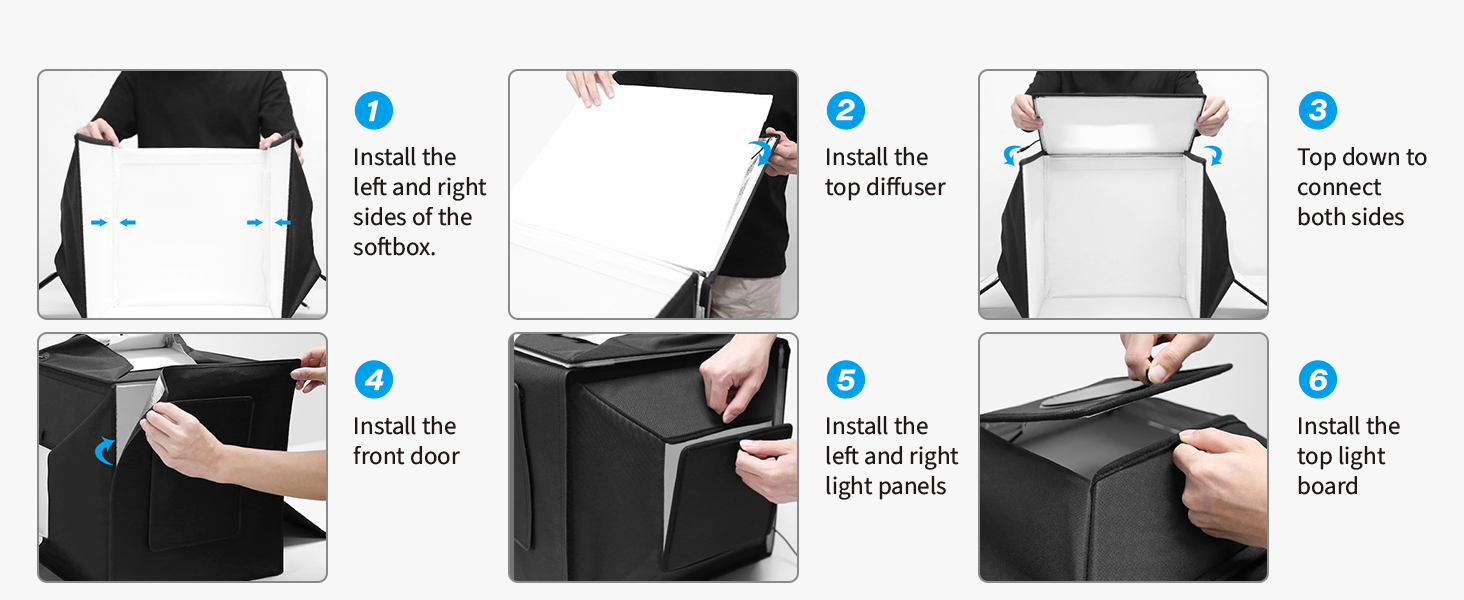 1
Install the left and right sides of the softbox.

2
Install the top diffuser

3
Top down to connect both sides

4
Install the front door

5
Install the left and right light panels

6
Install the top light board