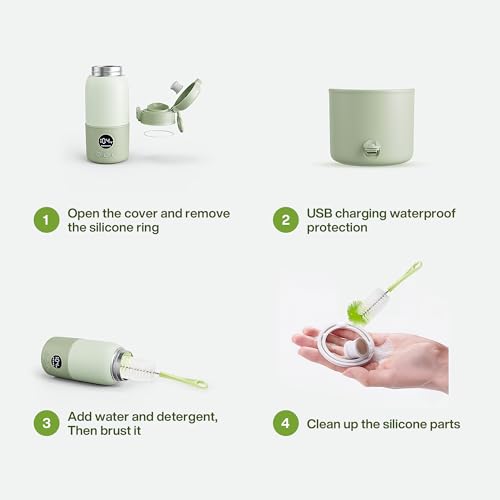 1 Open the cover and remove the silicone ring

2 USB charging waterproof protection

3 Add water and detergent, Then brust it

4 Clean up the silicone parts