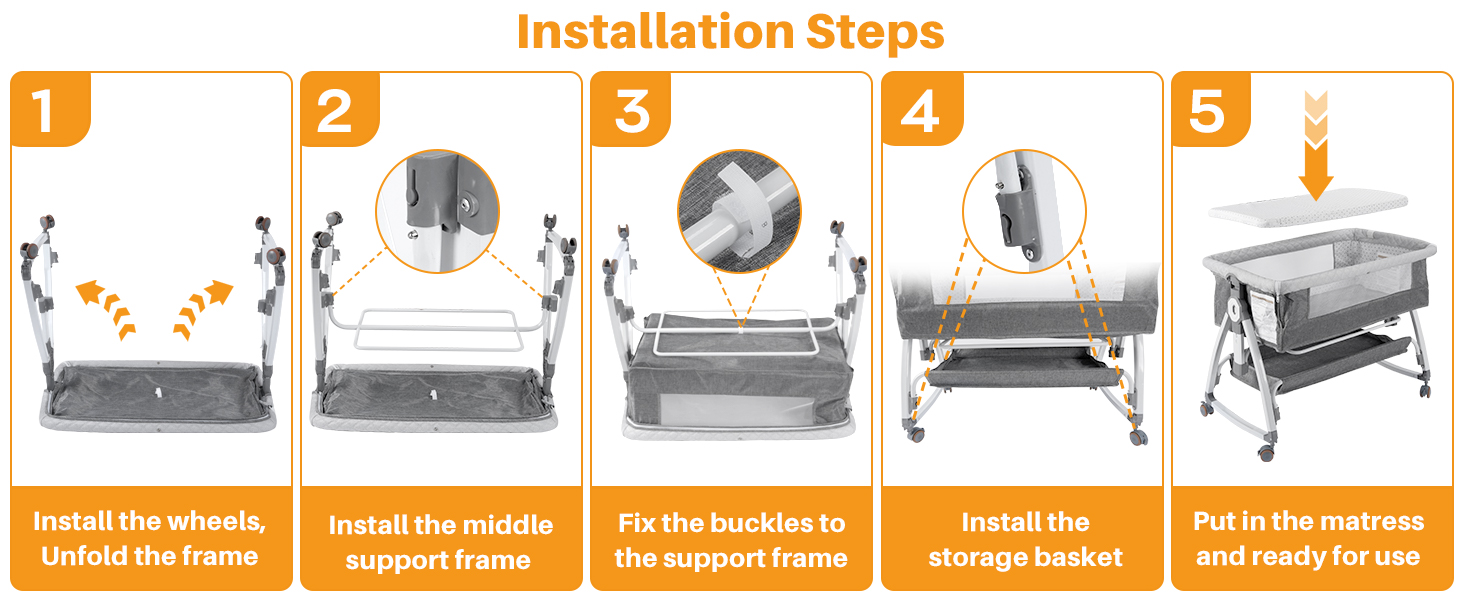 Installation Steps

1
Install the wheels, Unfold the frame

2
Install the middle support frame

3
Fix the buckles to the support frame

4
Install the storage basket

5
Put in the matress and ready for use