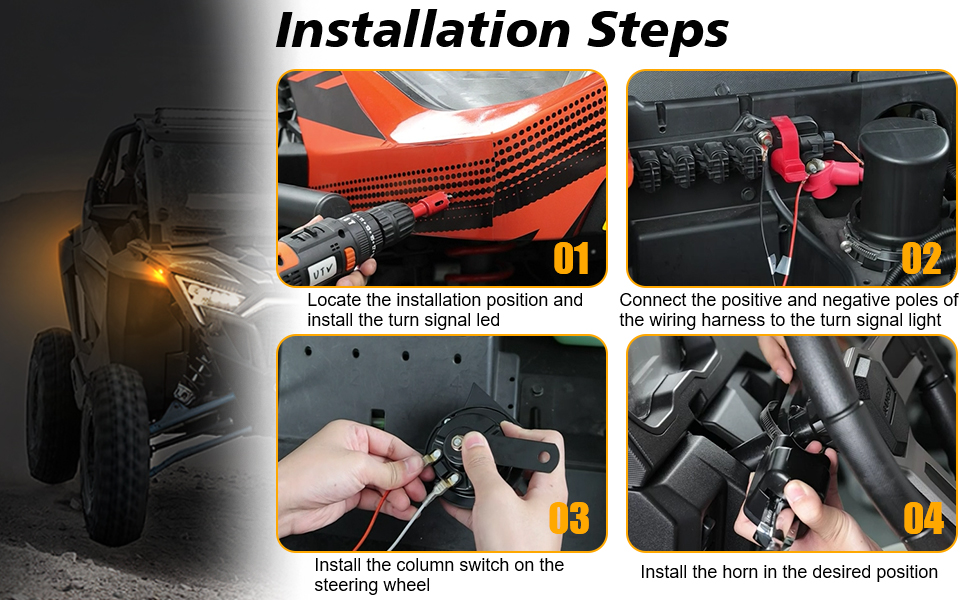 Installation Steps

UTV

01

Locate the installation position and install the turn signal led

02

Connect the positive and negative poles of the wiring harness to the turn signal light

03

Install the column switch on the steering wheel

04

Install the horn in the desired position