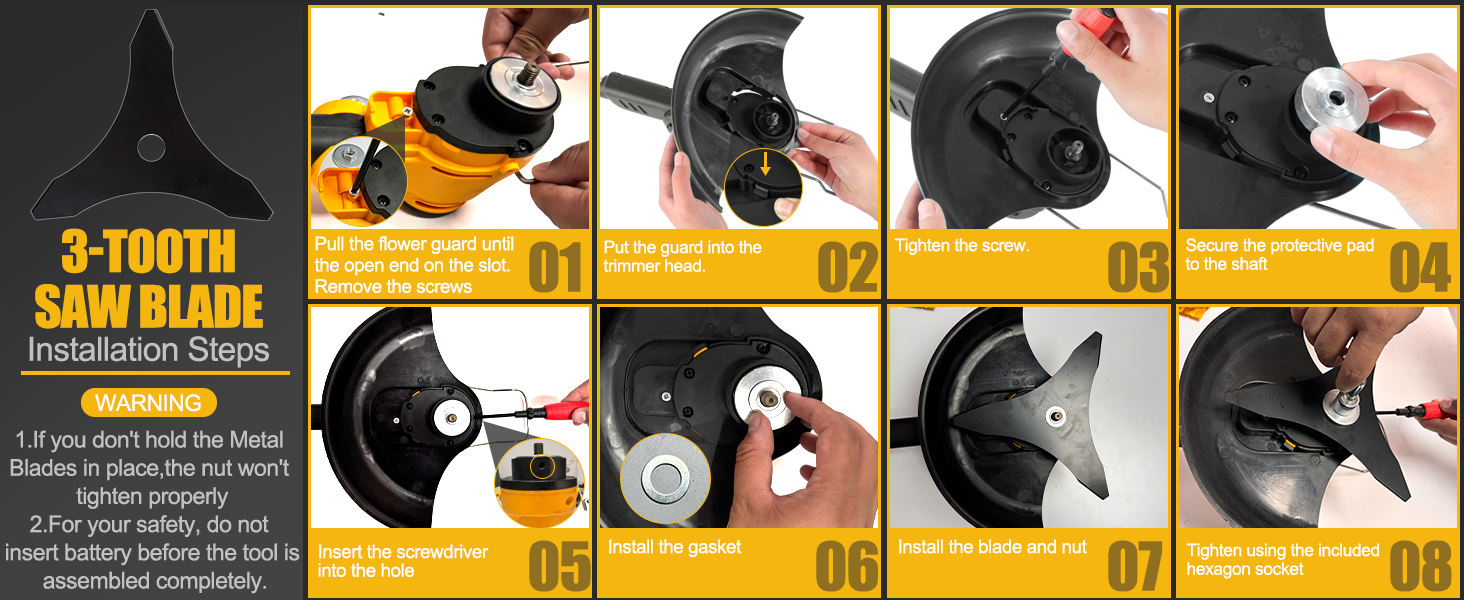 3-TOOTH SAW BLADE
Installation Steps

WARNING

1.If you don't hold the Metal Blades in place,the nut won't tighten properly
2.For your safety, do not insert battery before the tool is assembled completely.

Pull the flower guard until the open end on the slot. Remove the screws
01

Put the guard into the trimmer head.
02

Tighten the screw.
03

Secure the protective pad to the shaft
04

Insert the screwdriver into the hole
05

Install the gasket
06

Install the blade and nut
07

Tighten using the included hexagon socket
08