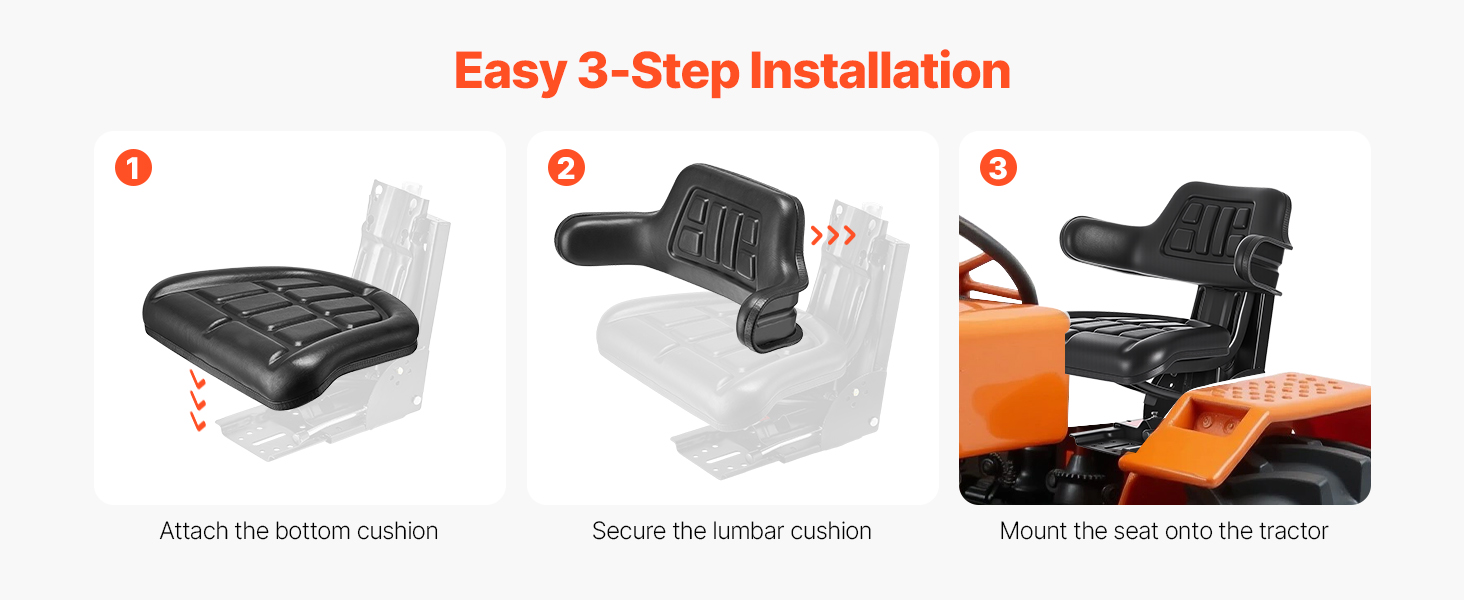 Easy 3-Step Installation

1

Attach the bottom cushion

2

Secure the lumbar cushion

3

Mount the seat onto the tractor