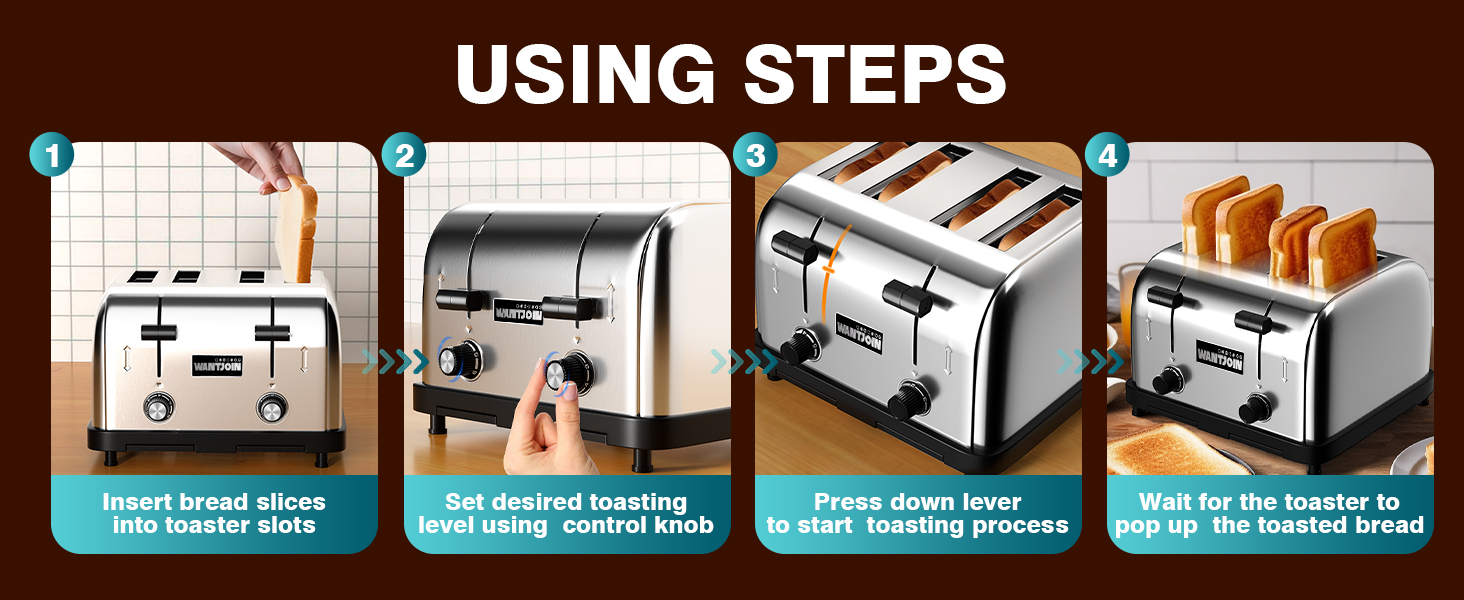 USING STEPS

1

WANTJOIN

Insert bread slices into toaster slots

2

WANTJOIN

Set desired toasting level using control knob

3

WANTJOIN

Press down lever to start toasting process

4

WANTJOIN

Wait for the toaster to pop up the toasted bread