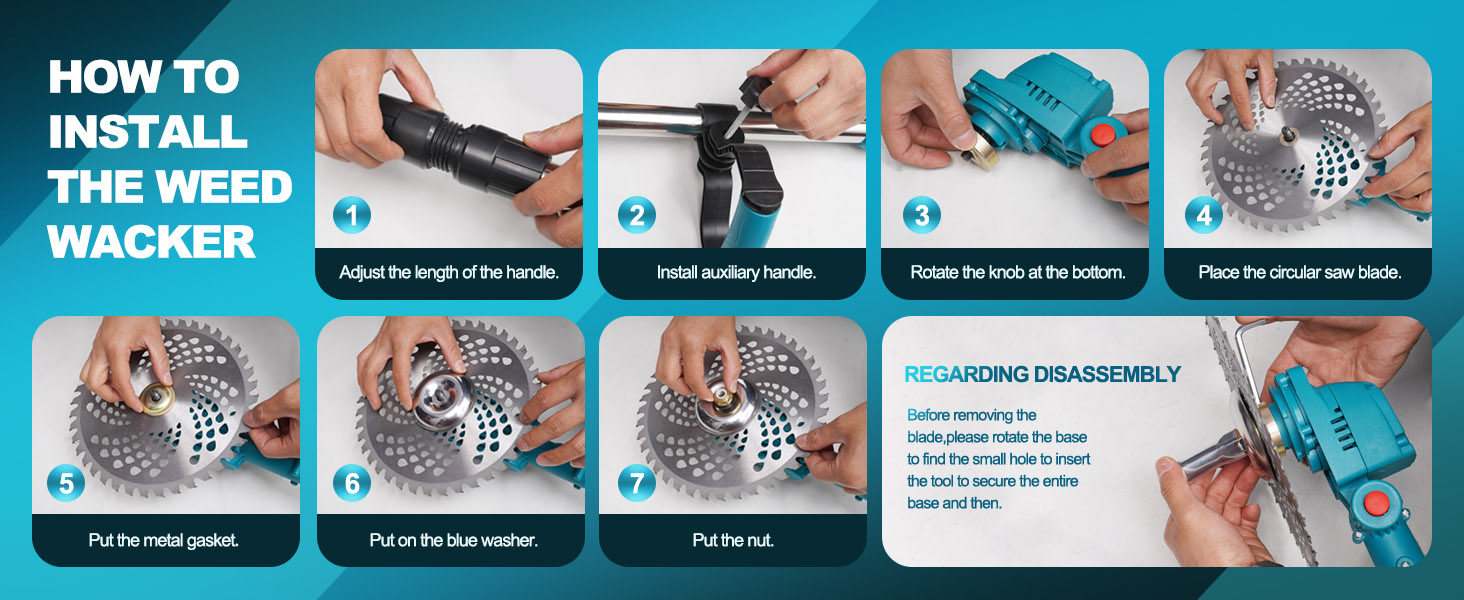 HOW TO INSTALL THE WEED WACKER

1
Adjust the length of the handle.

2
Install auxiliary handle.

3
Rotate the knob at the bottom.

4
Place the circular saw blade.

5
Put the metal gasket.

6
Put on the blue washer.

7
Put the nut.

REGARDING DISASSEMBLY

Before removing the blade,please rotate the base to find the small hole to insert the tool to secure the entire base and then.