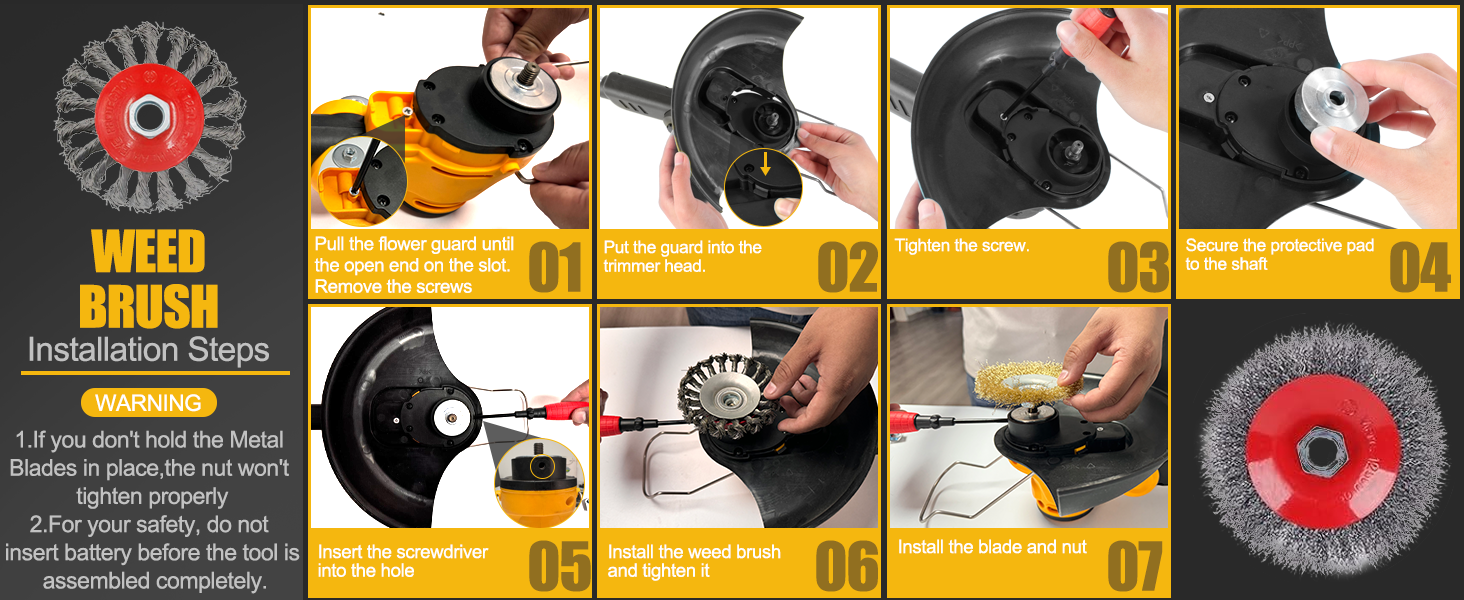 WEED BRUSH
Installation Steps

WARNING

1.If you don't hold the Metal Blades in place,the nut won't tighten properly
2.For your safety, do not insert battery before the tool is assembled completely.

Pull the flower guard until the open end on the slot. Remove the screws 01

Put the guard into the trimmer head. 02

Tighten the screw. 03

Secure the protective pad to the shaft 04

Insert the screwdriver into the hole 05

Install the weed brush and tighten it 06

Install the blade and nut 07