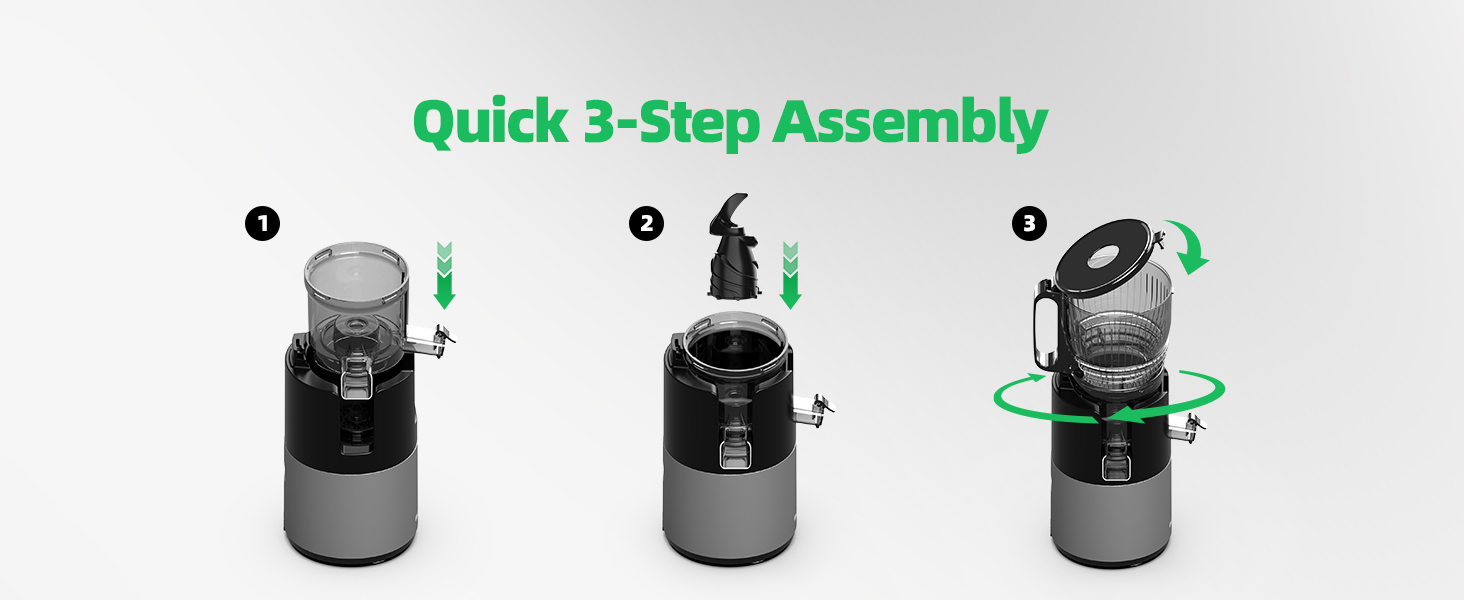 Quick 3-Step Assembly

1

2

3