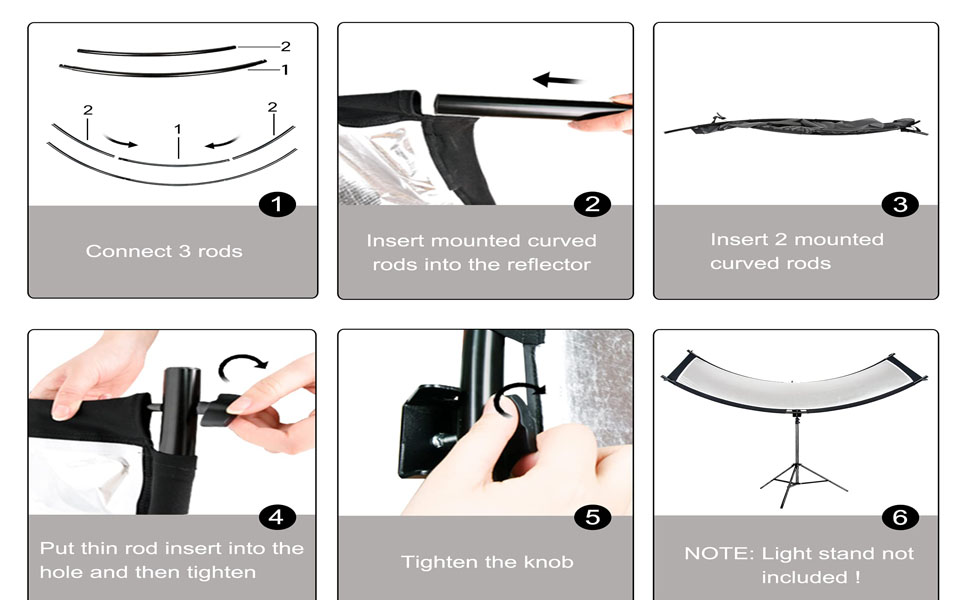 2
1
2
1
2

1
Connect 3 rods

2
Insert mounted curved rods into the reflector

3
Insert 2 mounted curved rods

4
Put thin rod insert into the hole and then tighten

5
Tighten the knob

6
NOTE: Light stand not included !