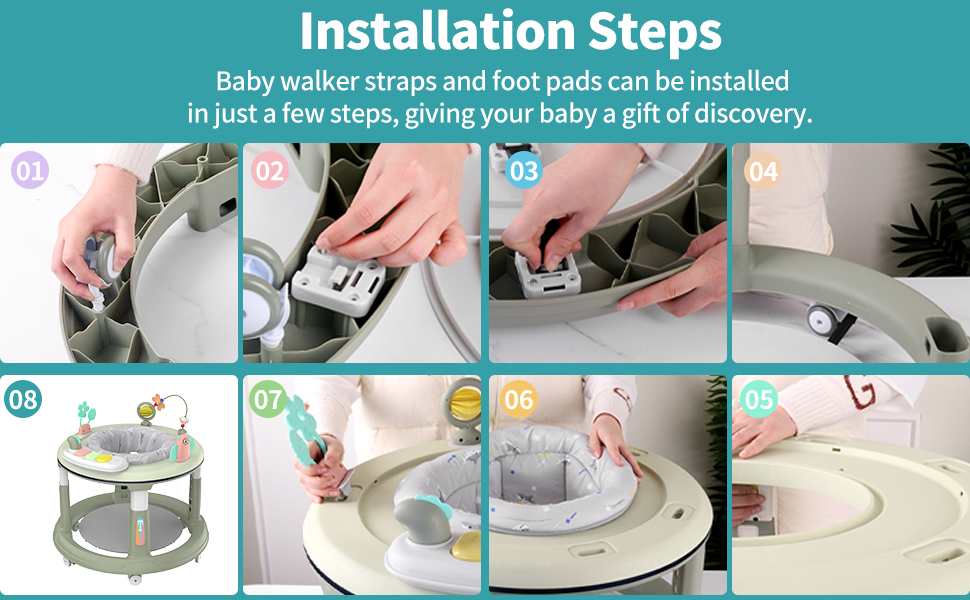 Installation Steps

Baby walker straps and foot pads can be installed in just a few steps, giving your baby a gift of discovery.

01

02

03

04

08

07

06

05