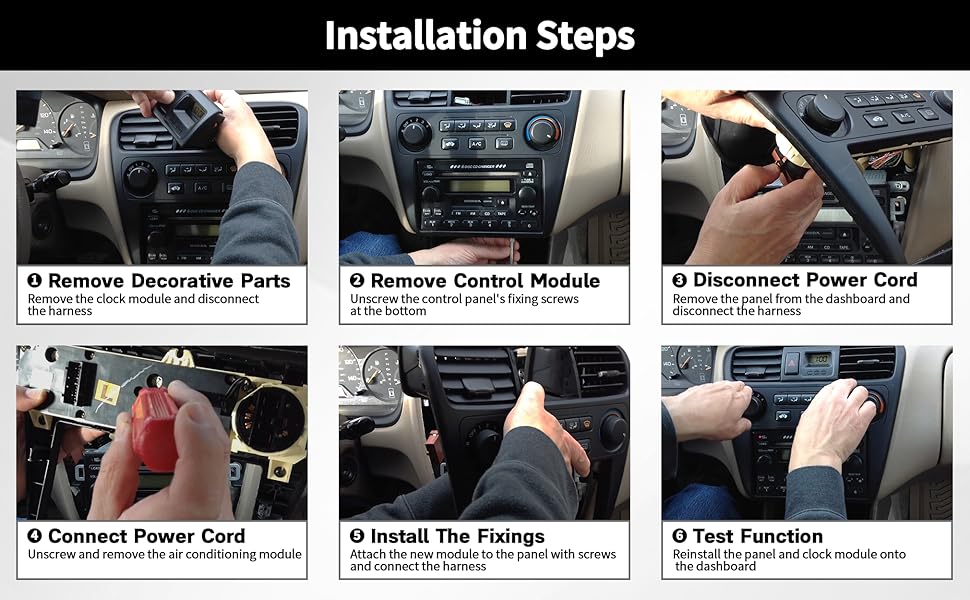 Installation Steps

❶ Remove Decorative Parts
Remove the clock module and disconnect the harness

❷ Remove Control Module
Unscrew the control panel's fixing screws at the bottom

❸ Disconnect Power Cord
Remove the panel from the dashboard and disconnect the harness

❹ Connect Power Cord
Unscrew and remove the air conditioning module

❺ Install The Fixings
Attach the new module to the panel with screws and connect the harness

❻ Test Function
Reinstall the panel and clock module onto the dashboard