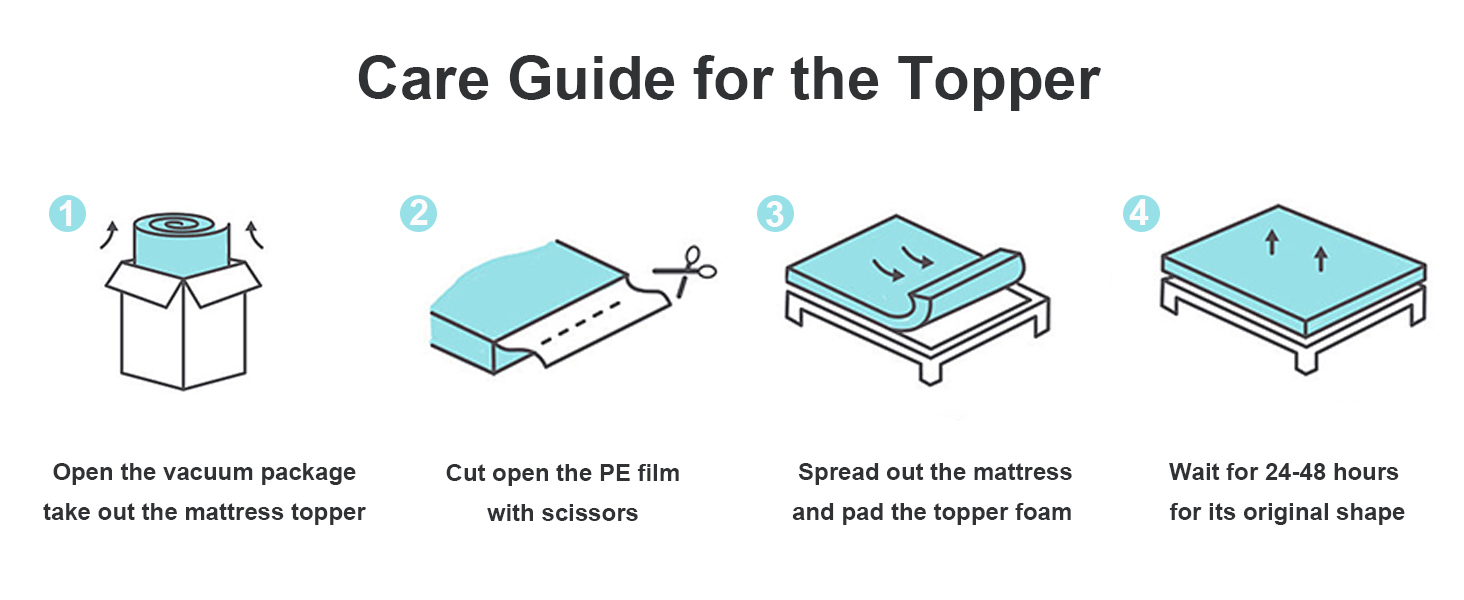 Care Guide for the Topper

1

Open the vacuum package take out the mattress topper

2

Cut open the PE film with scissors

3

Spread out the mattress and pad the topper foam

4

Wait for 24-48 hours for its original shape