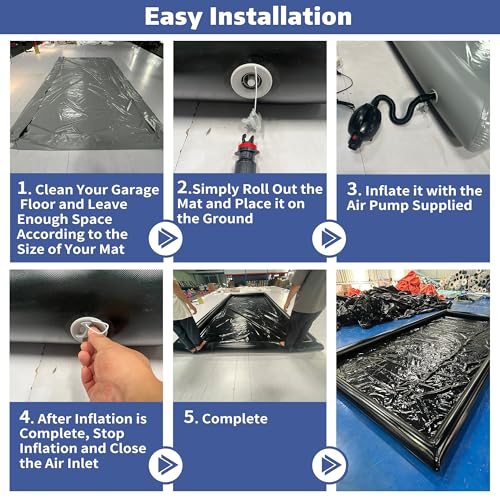 Easy Installation

1. Clean Your Garage Floor and Leave Enough Space According to the Size of Your Mat

2.Simply Roll Out the Mat and Place it on the Ground

3. Inflate it with the Air Pump Supplied

4. After Inflation is Complete, Stop Inflation and Close the Air Inlet

5. Complete