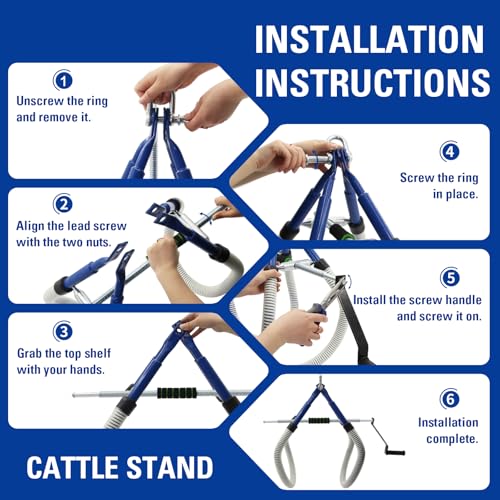 INSTALLATION INSTRUCTIONS

1
Unscrew the ring and remove it.

2
Align the lead screw with the two nuts.

3
Grab the top shelf with your hands.

4
Screw the ring in place.

5
Install the screw handle and screw it on.

6
Installation complete.

CATTLE STAND