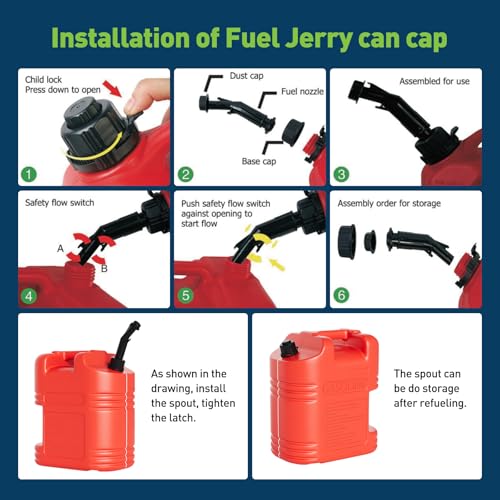 Installation of Fuel Jerry can cap

Child lock
Press down to open

1

Dust cap

Fuel nozzle

Base cap

2

Assembled for use

3

Safety flow switch

A

B

4

Push safety flow switch against opening to start flow

5

Assembly order for storage

6

As shown in the drawing, install the spout, tighten the latch.

The spout can be do storage after refueling.