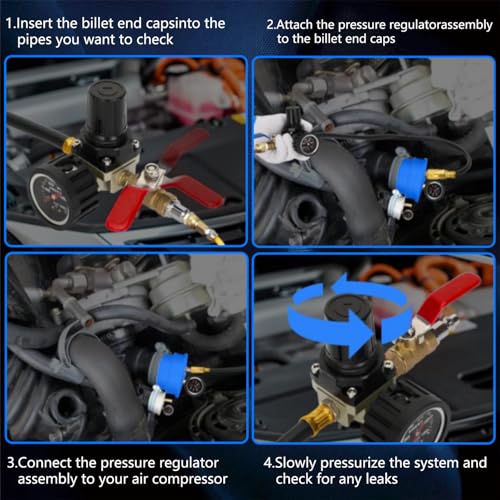 1.Insert the billet end capsinto the pipes you want to check

2.Attach the pressure regulatorassembly to the billet end caps

3.Connect the pressure regulator assembly to your air compressor

4.Slowly pressurize the system and check for any leaks