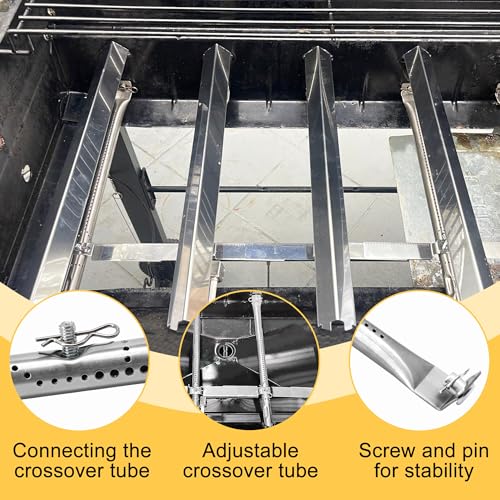 Connecting the crossover tube

Adjustable crossover tube

Screw and pin for stability