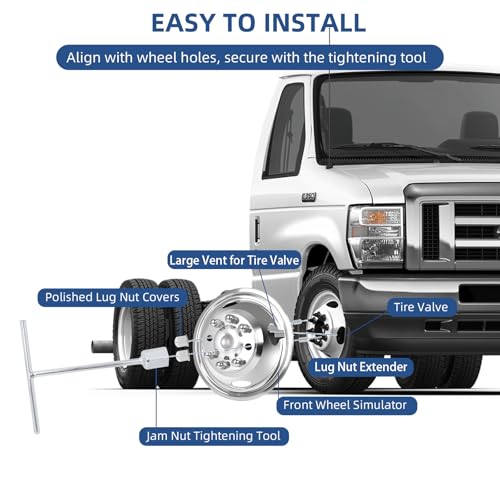 EASY TO INSTALL

Align with wheel holes, secure with the tightening tool

Large Vent for Tire Valve

Polished Lug Nut Covers

Tire Valve

Lug Nut Extender

Front Wheel Simulator

Jam Nut Tightening Tool