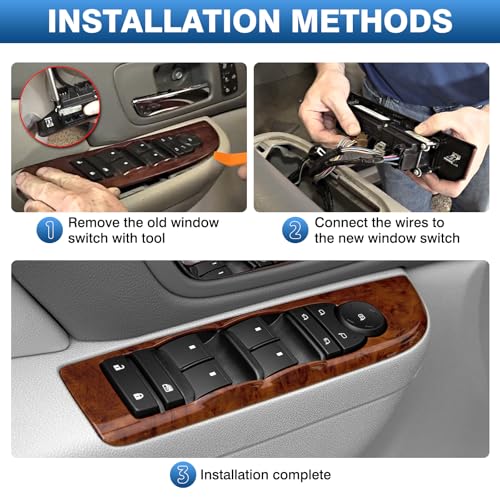 INSTALLATION METHODS

1 Remove the old window switch with tool

2 Connect the wires to the new window switch

3 Installation complete