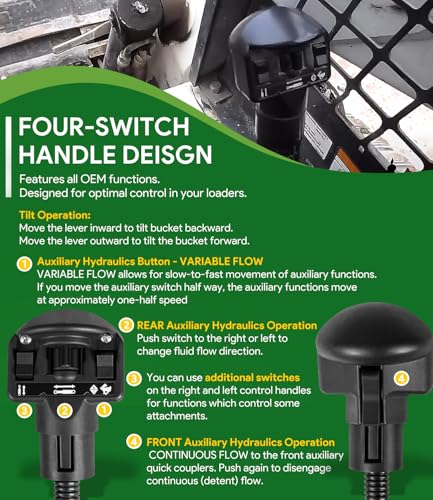 FOUR-SWITCH HANDLE DEISGN

Features all OEM functions.
Designed for optimal control in your loaders.

Tilt Operation:
Move the lever inward to tilt bucket backward.
Move the lever outward to tilt the bucket forward.

1 Auxiliary Hydraulics Button - VARIABLE FLOW
VARIABLE FLOW allows for slow-to-fast movement of auxiliary functions. If you move the auxiliary switch half way, the auxiliary functions move at approximately one-half speed

2 REAR Auxiliary Hydraulics Operation
Push switch to the right or left to change fluid flow direction.

3 You can use additional switches on the right and left control handles for functions which control some attachments.

4 FRONT Auxiliary Hydraulics Operation
CONTINUOUS FLOW to the front auxiliary quick couplers. Push again to disengage continuous (detent) flow.

3 2 1

4