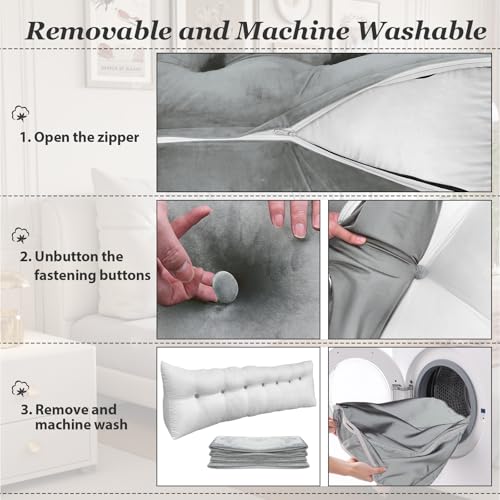 Removable and Machine Washable

1. Open the zipper

2. Unbutton the fastening buttons

3. Remove and machine wash