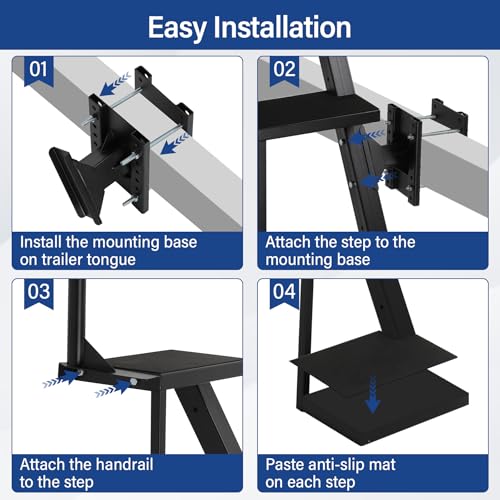 Easy Installation

01

Install the mounting base on trailer tongue

02

Attach the step to the mounting base

03

Attach the handrail to the step

04

Paste anti-slip mat on each step