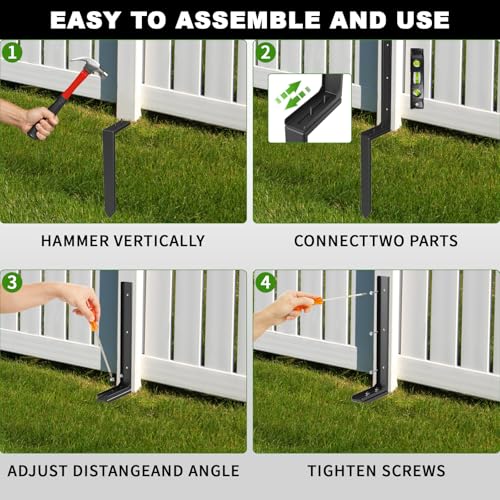 EASY TO ASSEMBLE AND USE

1

HAMMER VERTICALLY

2

CONNECTTWO PARTS

3

ADJUST DISTANGEAND ANGLE

4

TIGHTEN SCREWS