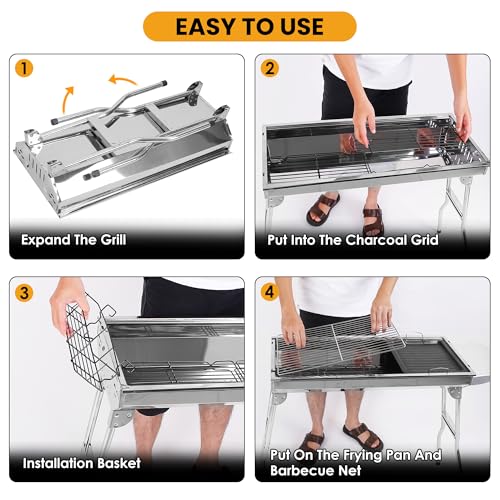 EASY TO USE

1

Expand The Grill

2

Put Into The Charcoal Grid

3

Installation Basket

4

Put On The Frying Pan And Barbecue Net