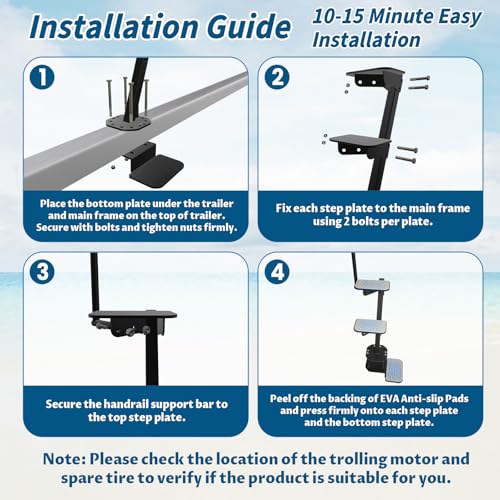 Installation Guide

10-15 Minute Easy Installation

1

Place the bottom plate under the trailer and main frame on the top of trailer. Secure with bolts and tighten nuts firmly.

2

Fix each step plate to the main frame using 2 bolts per plate.

3

Secure the handrail support bar to the top step plate.

4

Peel off the backing of EVA Anti-slip Pads and press firmly onto each step plate and the bottom step plate.

Note: Please check the location of the trolling motor and spare tire to verify if the product is suitable for you.