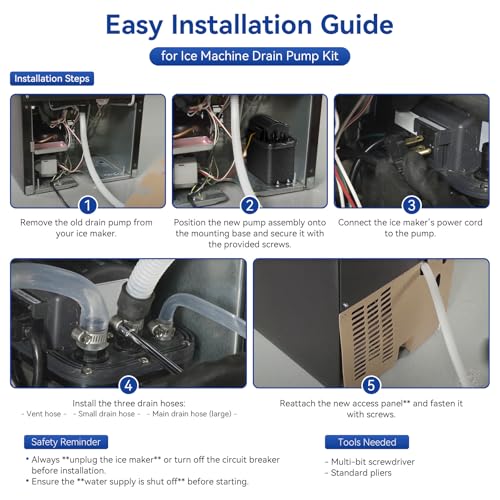 Easy Installation Guide

for Ice Machine Drain Pump Kit

Installation Steps

1

Remove the old drain pump from your ice maker.

2

Position the new pump assembly onto the mounting base and secure it with the provided screws.

3

Connect the ice maker's power cord to the pump.

4

Install the three drain hoses:
- Vent hose - - Small drain hose - - Main drain hose (large) -

5

Reattach the new access panel** and fasten it with screws.

Safety Reminder

• Always **unplug the ice maker** or turn off the circuit breaker before installation.
• Ensure the **water supply is shut off** before starting.

Tools Needed

- Multi-bit screwdriver
- Standard pliers