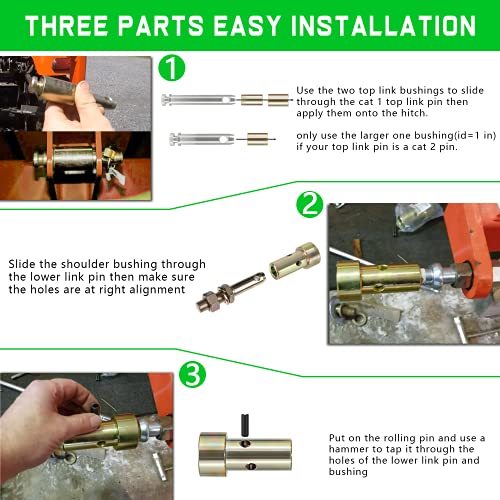 THREE PARTS EASY INSTALLATION

1

Use the two top link bushings to slide through the cat 1 top link pin then apply them onto the hitch.

only use the larger one bushing(id=1 in) if your top link pin is a cat 2 pin.

2

Slide the shoulder bushing through the lower link pin then make sure the holes are at right alignment

3

Put on the rolling pin and use a hammer to tap it through the holes of the lower link pin and bushing