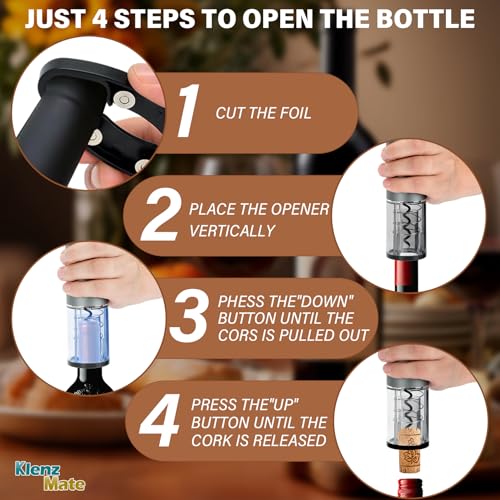 JUST 4 STEPS TO OPEN THE BOTTLE

1 CUT THE FOIL

2 PLACE THE OPENER VERTICALLY

3 PHESS THE"DOWN" BUTTON UNTIL THE CORS IS PULLED OUT

4 PRESS THE"UP" BUTTON UNTIL THE CORK IS RELEASED

Klenz Mate