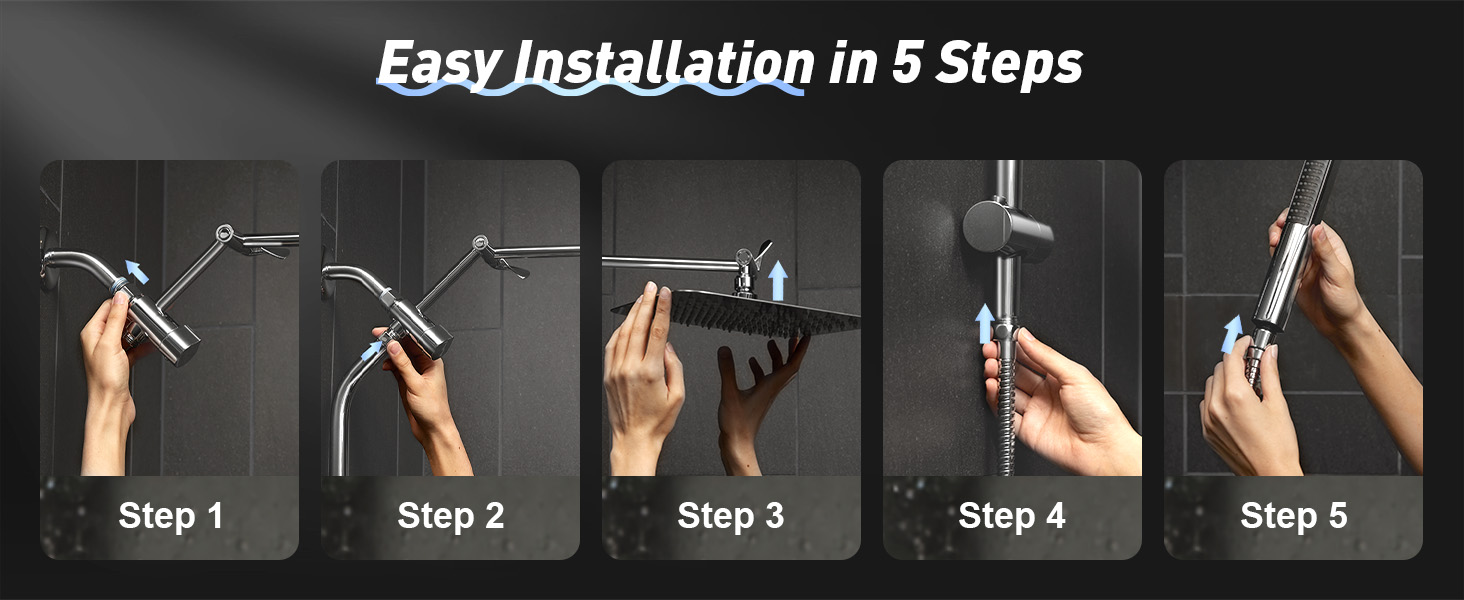 Easy Installation in 5 Steps

Step 1

Step 2

Step 3

Step 4

Step 5