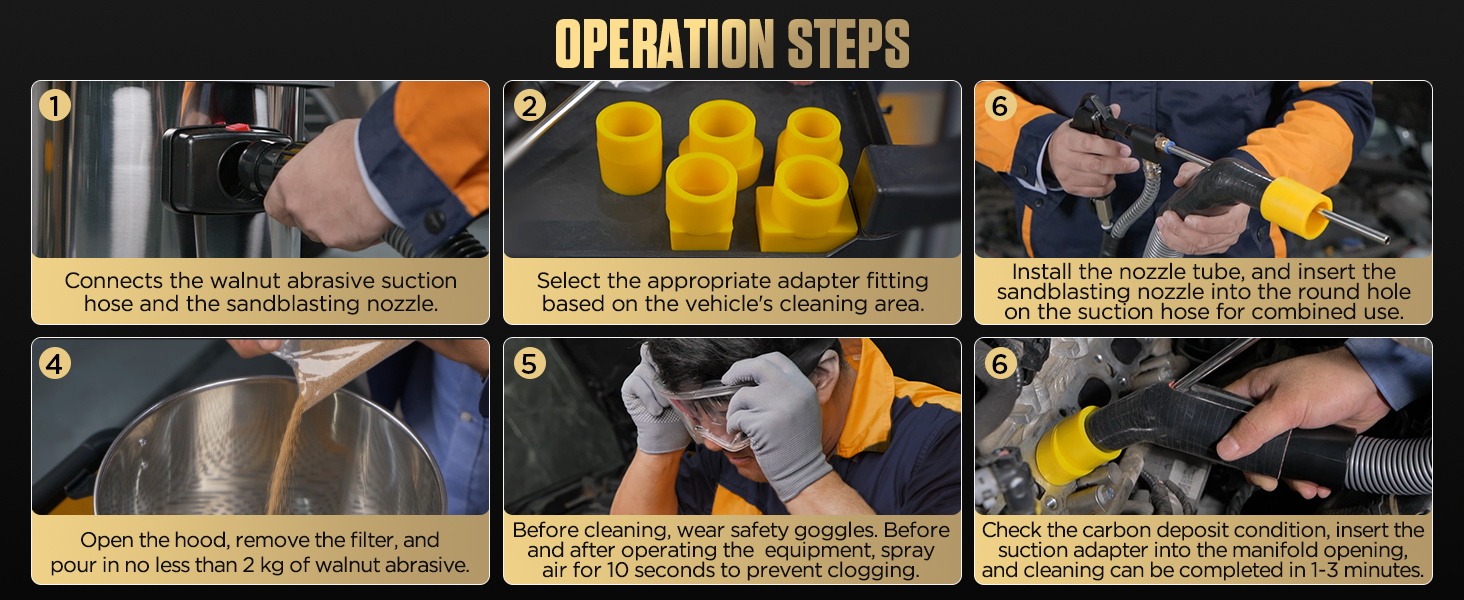 OPERATION STEPS

1
Connects the walnut abrasive suction hose and the sandblasting nozzle.

2
Select the appropriate adapter fitting based on the vehicle's cleaning area.

6
Install the nozzle tube, and insert the sandblasting nozzle into the round hole on the suction hose for combined use.

4
Open the hood, remove the filter, and pour in no less than 2 kg of walnut abrasive.

5
Before cleaning, wear safety goggles. Before and after operating the equipment, spray air for 10 seconds to prevent clogging.

6
Check the carbon deposit condition, insert the suction adapter into the manifold opening, and cleaning can be completed in 1-3 minutes.