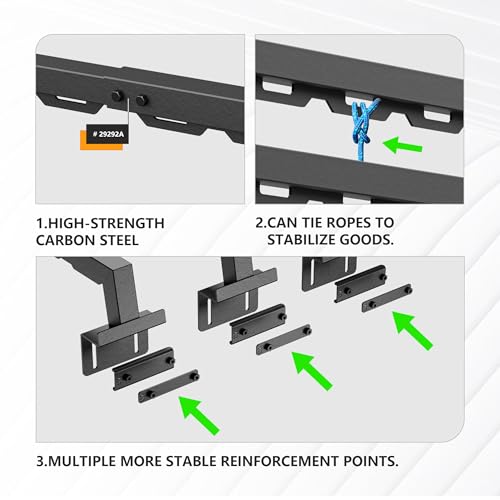 # 29292A

1.HIGH-STRENGTH CARBON STEEL

2.CAN TIE ROPES TO STABILIZE GOODS.

3.MULTIPLE MORE STABLE REINFORCEMENT POINTS.