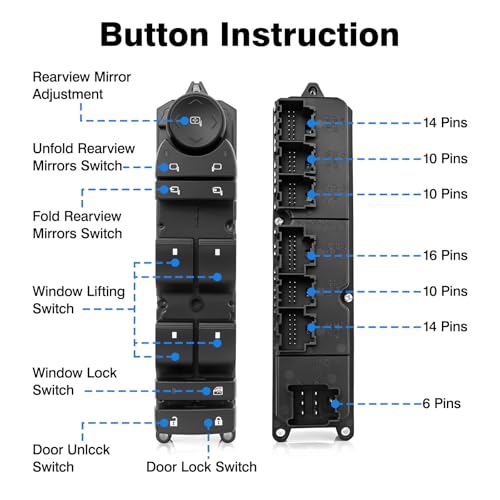 Button Instruction

Rearview Mirror Adjustment

Unfold Rearview Mirrors Switch

Fold Rearview Mirrors Switch

Window Lifting Switch

Window Lock Switch

Door Unlcck Switch

Door Lock Switch

14 Pins

10 Pins

10 Pins

16 Pins

10 Pins

14 Pins

6 Pins