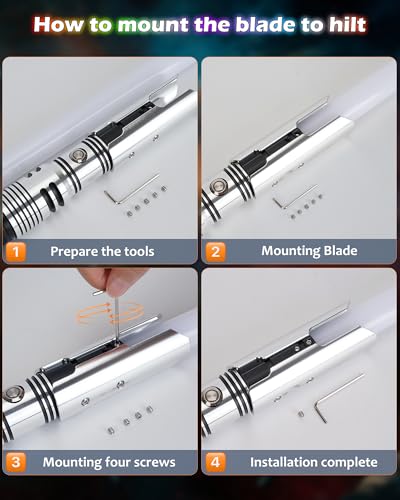 How to mount the blade to hilt

1 Prepare the tools

2 Mounting Blade

3 Mounting four screws

4 Installation complete