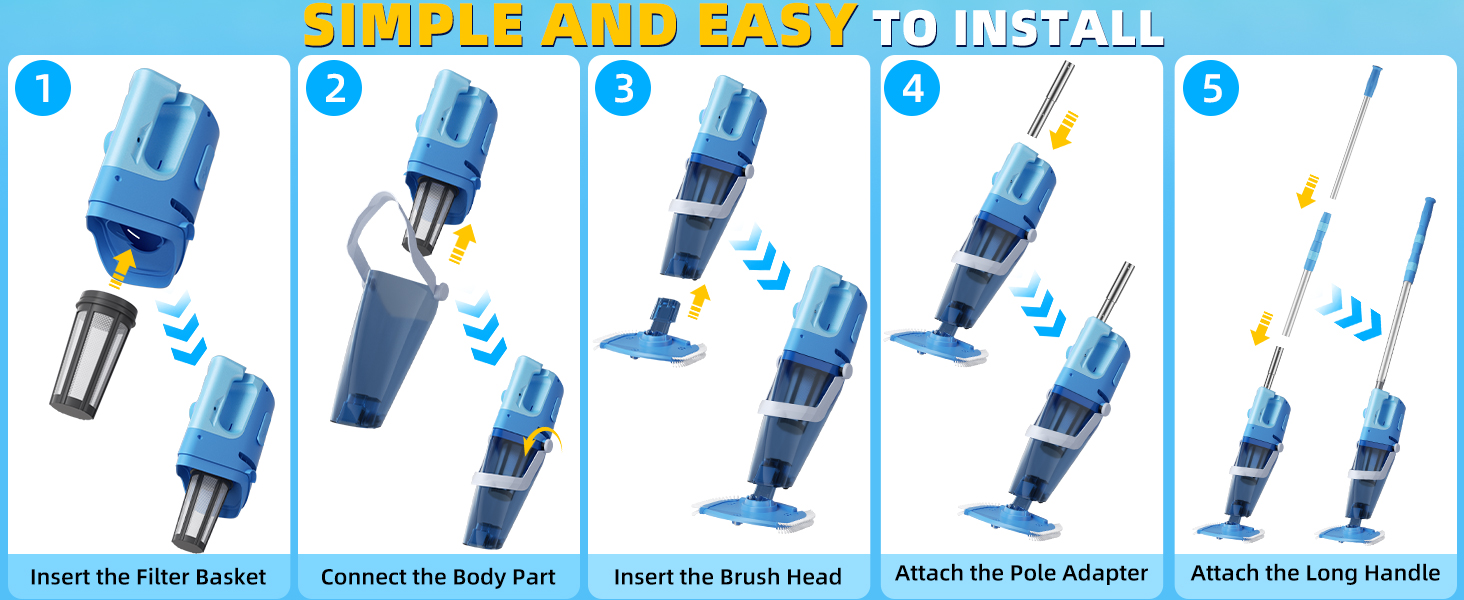 SIMPLE AND EASY TO INSTALL

1
Insert the Filter Basket

2
Connect the Body Part

3
Insert the Brush Head

4
Attach the Pole Adapter

5
Attach the Long Handle