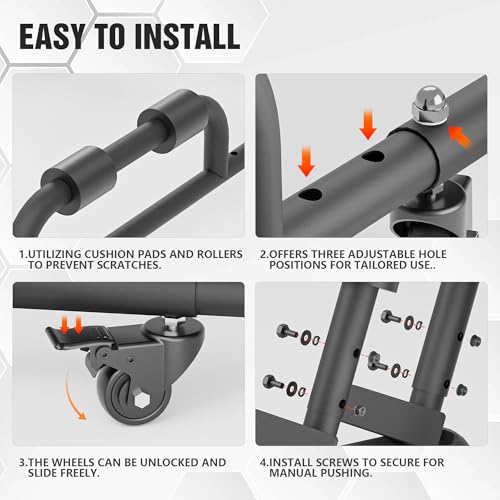 EASY TO INSTALL

1.UTILIZING CUSHION PADS AND ROLLERS TO PREVENT SCRATCHES.

2.OFFERS THREE ADJUSTABLE HOLE POSITIONS FOR TAILORED USE..

3.THE WHEELS CAN BE UNLOCKED AND SLIDE FREELY.

4.INSTALL SCREWS TO SECURE FOR MANUAL PUSHING.