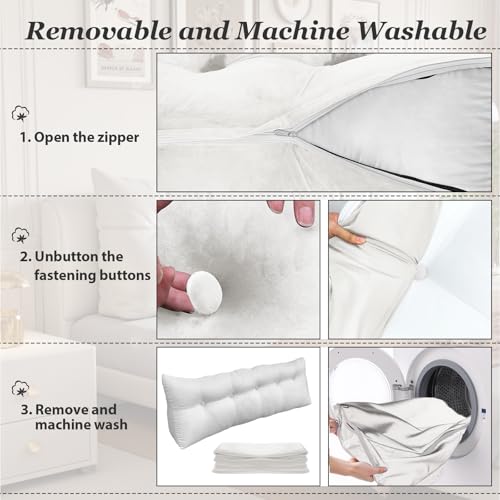 Removable and Machine Washable

1. Open the zipper

2. Unbutton the fastening buttons

3. Remove and machine wash