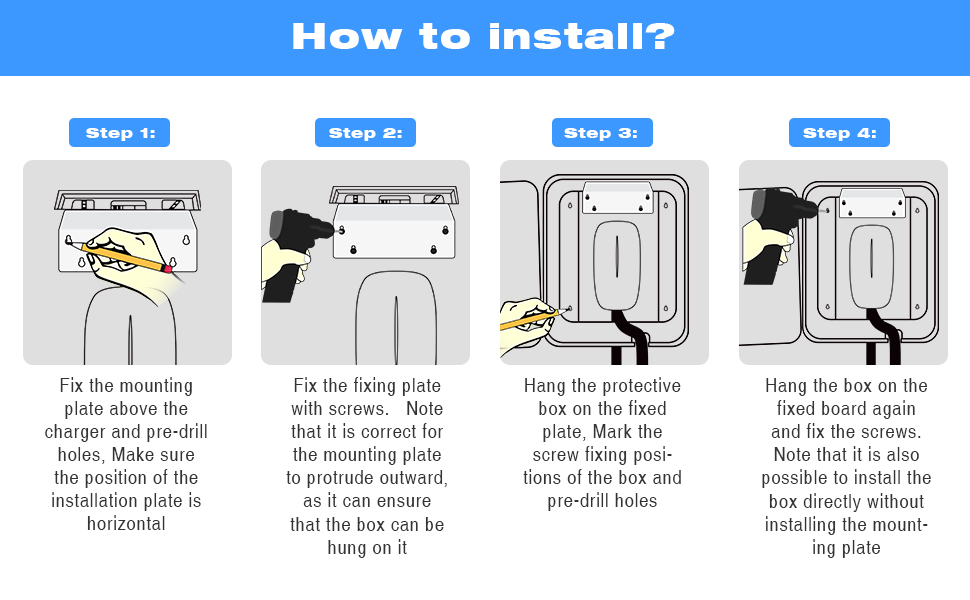 How to install?

Step 1:

Fix the mounting plate above the charger and pre-drill holes, Make sure the position of the installation plate is horizontal

Step 2:

Fix the fixing plate with screws. Note that it is correct for the mounting plate to protrude outward, as it can ensure that the box can be hung on it

Step 3:

Hang the protective box on the fixed plate, Mark the screw fixing positions of the box and pre-drill holes

Step 4:

Hang the box on the fixed board again and fix the screws. Note that it is also possible to install the box directly without installing the mounting plate