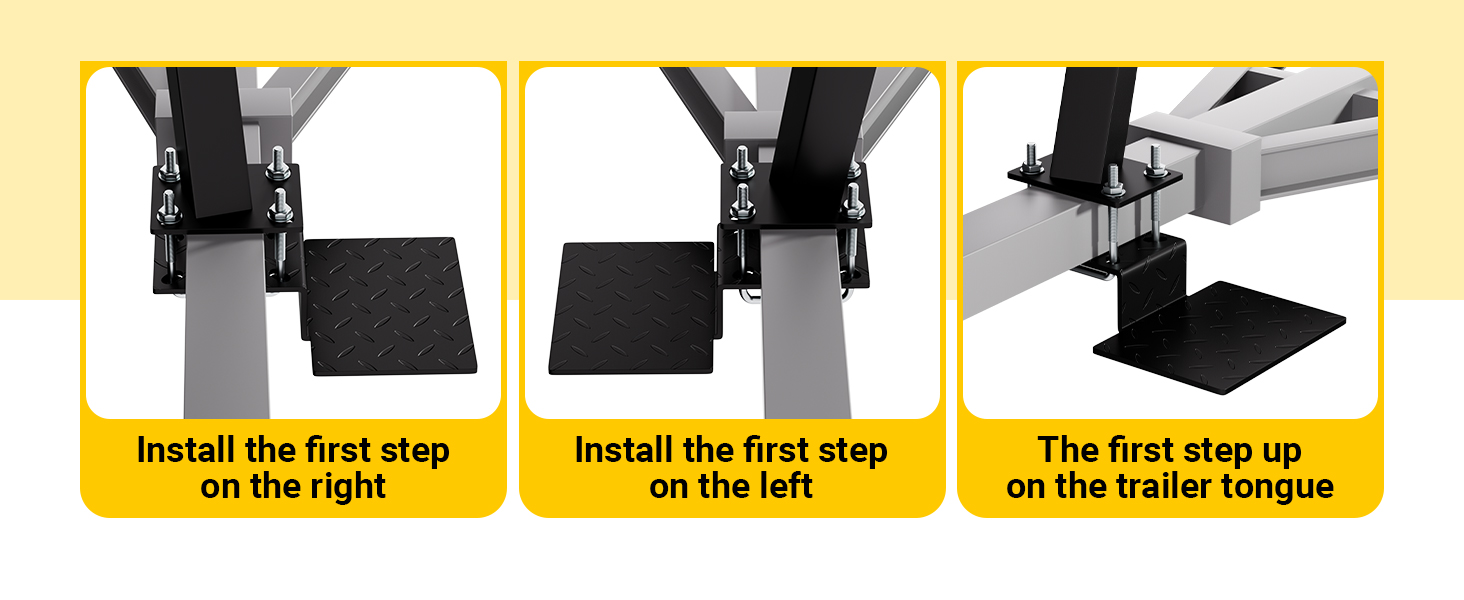 Install the first step on the right

Install the first step on the left

The first step up on the trailer tongue