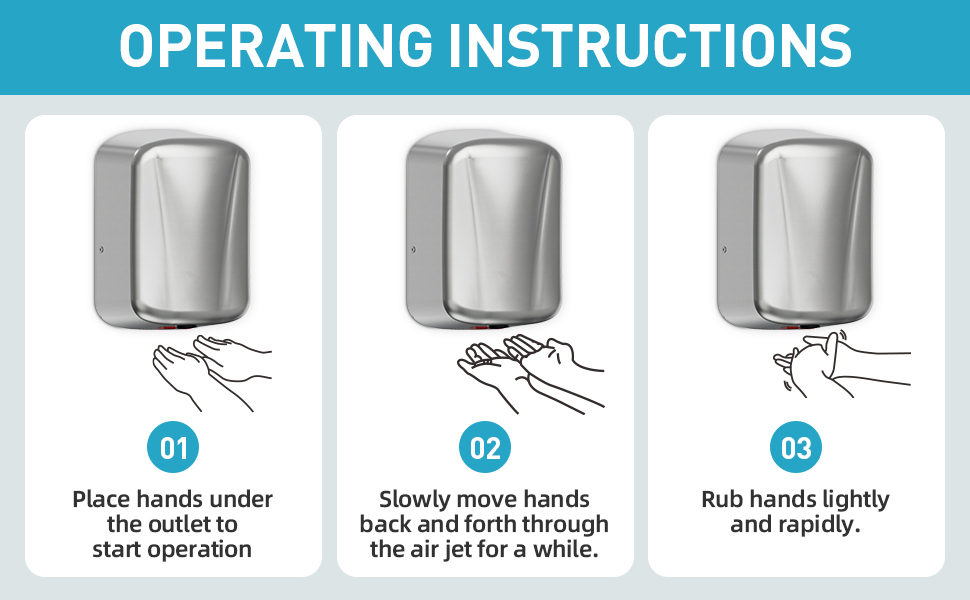 OPERATING INSTRUCTIONS

01

Place hands under the outlet to start operation

02

Slowly move hands back and forth through the air jet for a while.

03

Rub hands lightly and rapidly.