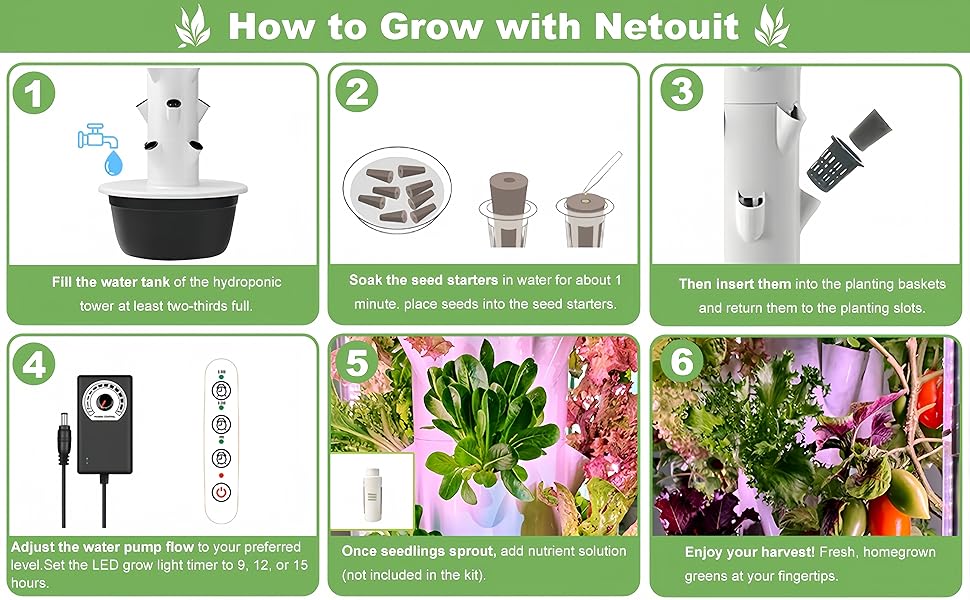 How to Grow with Netouit

1

Fill the water tank of the hydroponic tower at least two-thirds full.

2

Soak the seed starters in water for about 1 minute. place seeds into the seed starters.

3

Then insert them into the planting baskets and return them to the planting slots.

4

Adjust the water pump flow to your preferred level.Set the LED grow light timer to 9, 12, or 15 hours.

5

Once seedlings sprout, add nutrient solution (not included in the kit).

6

Enjoy your harvest! Fresh, homegrown greens at your fingertips.