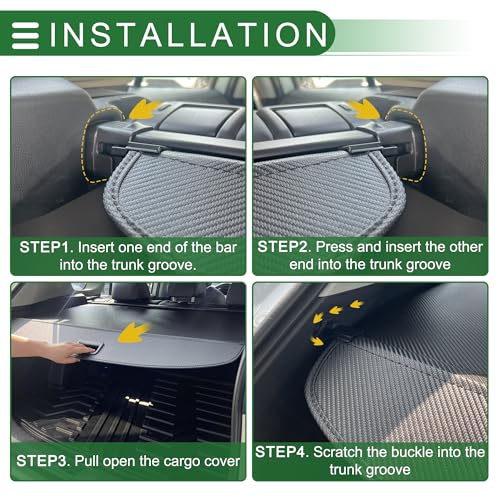 INSTALLATION

STEP1. Insert one end of the bar into the trunk groove.

STEP2. Press and insert the other end into the trunk groove

STEP3. Pull open the cargo cover

STEP4. Scratch the buckle into the trunk groove